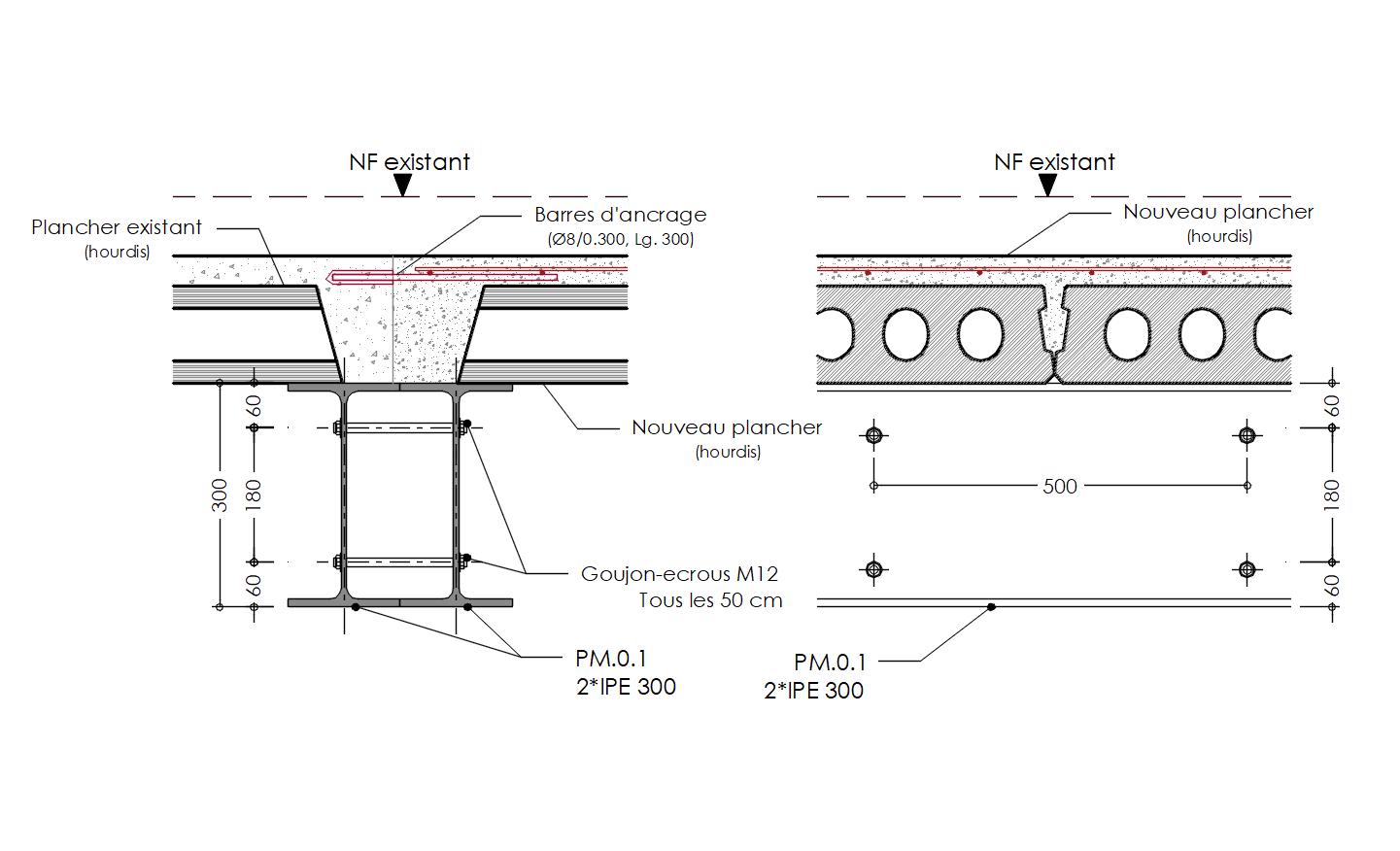 NF existant

Plancher existant
(hourdis)

Barres d'ancrage
(Ø8/0.300, Lg. 300)

60
180
300
60

Nouveau plancher
(hourdis)

Goujon-ecrous M12
Tous les 50 cm

PM.0.1
2*IPE 300

NF existant

Nouveau plancher
(hourdis)

500

60
180
60

PM.0.1
2*IPE 300