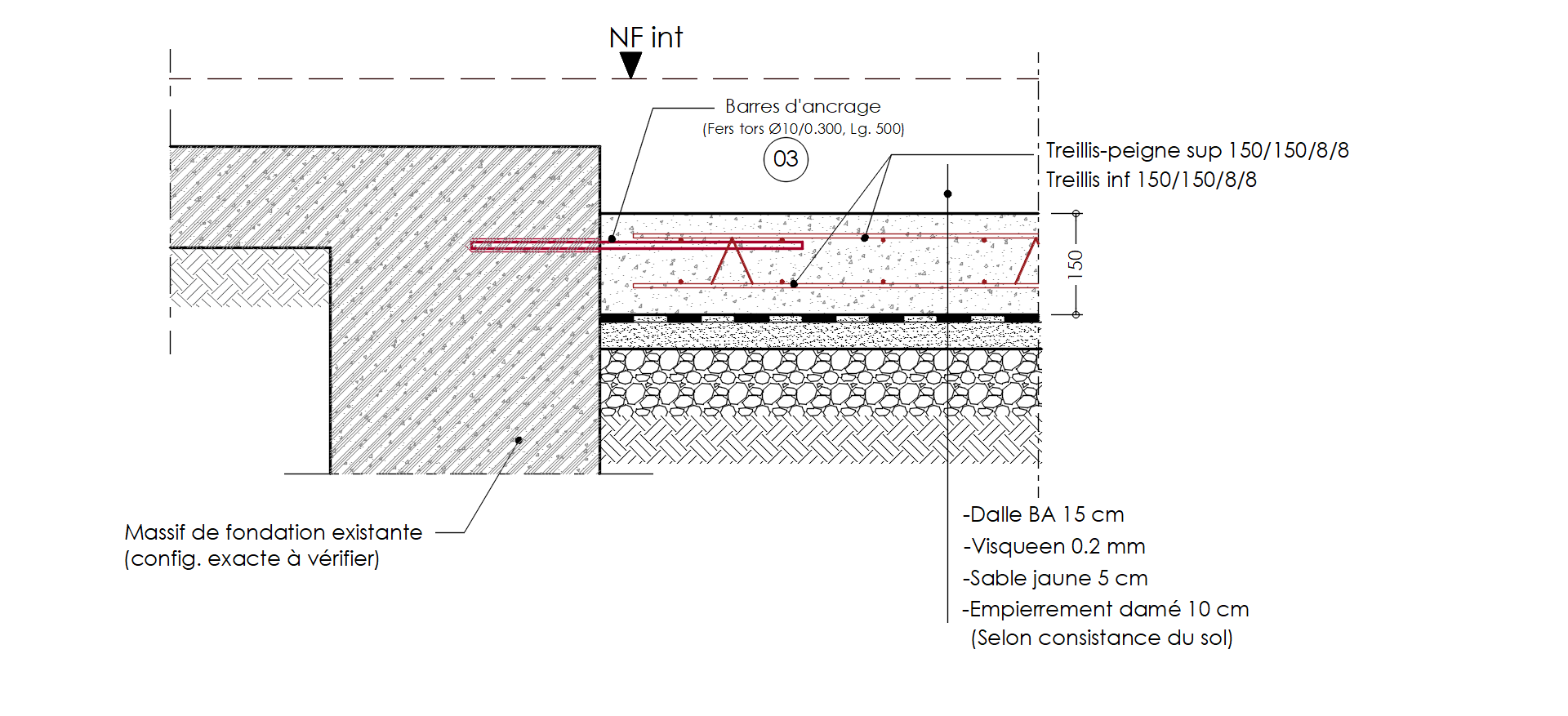 NF int

Barres d'ancrage
(Fers tors Ø10/0.300, Lg. 500)
03

Treillis-peigne sup 150/150/8/8
Treillis inf 150/150/8/8

150

Massif de fondation existante
(config. exacte à vérifier)

-Dalle BA 15 cm
-Visqueen 0.2 mm
-Sable jaune 5 cm
-Empierrement damé 10 cm
(Selon consistance du sol)